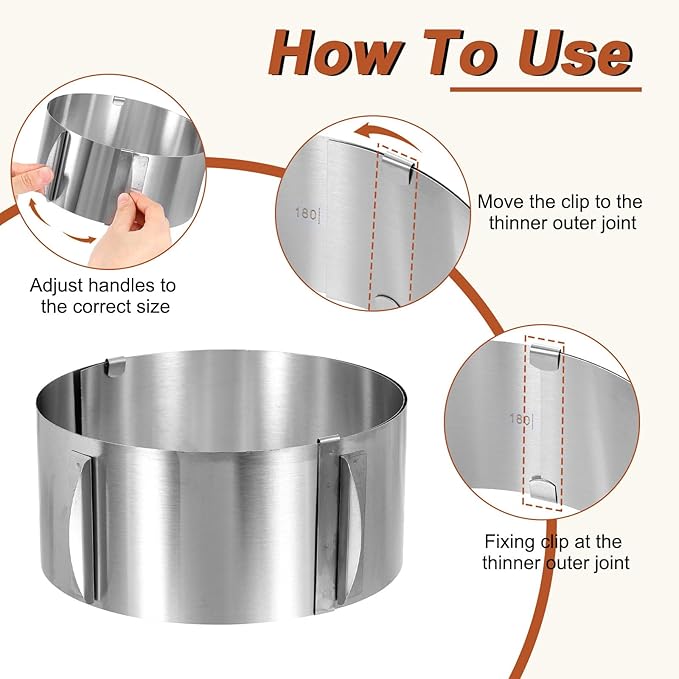 How To Use

Adjust handles to the correct size

180

Move the clip to the thinner outer joint

180

Fixing clip at the thinner outer joint