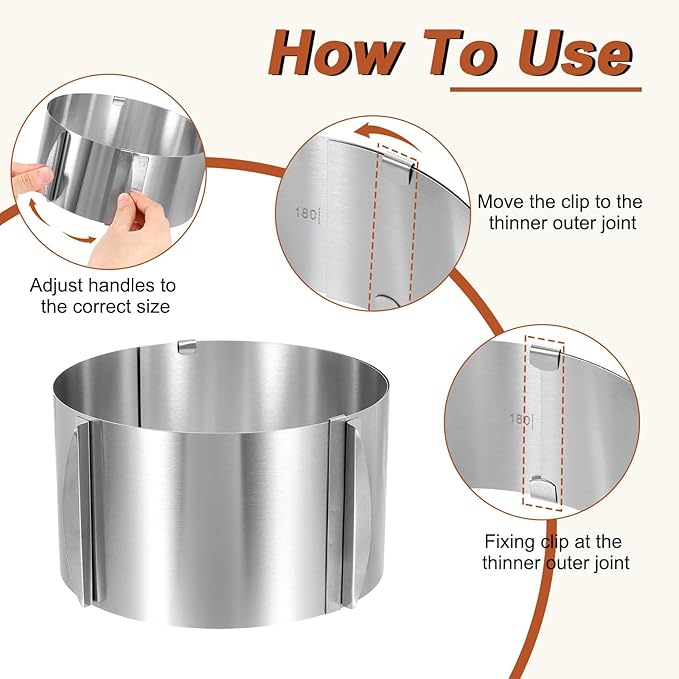 How To Use

Adjust handles to the correct size

180

Move the clip to the thinner outer joint

180

Fixing clip at the thinner outer joint