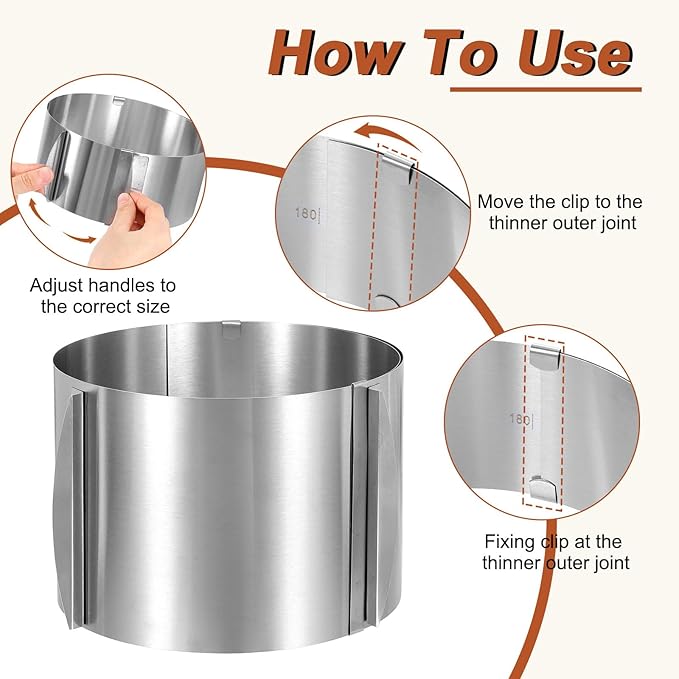 How To Use

Adjust handles to the correct size

180

Move the clip to the thinner outer joint

180

Fixing clip at the thinner outer joint