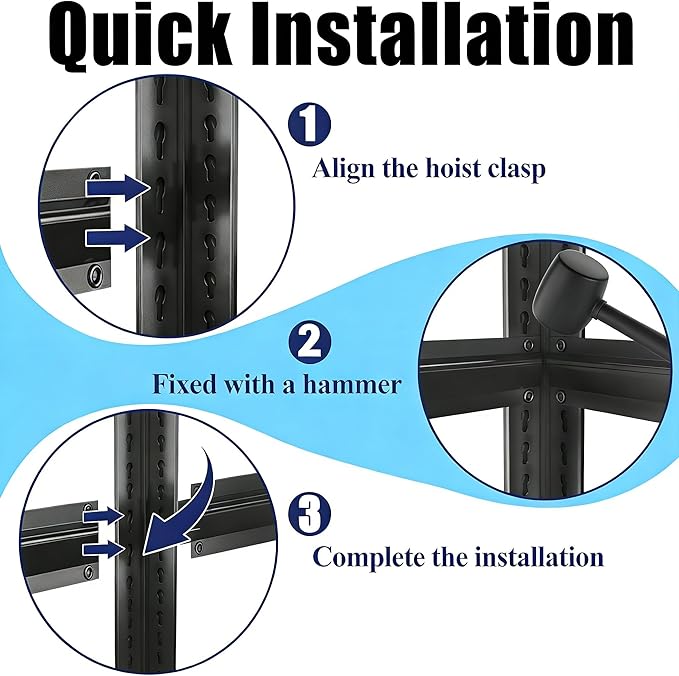 Quick Installation

1
Align the hoist clasp

2
Fixed with a hammer

3
Complete the installation