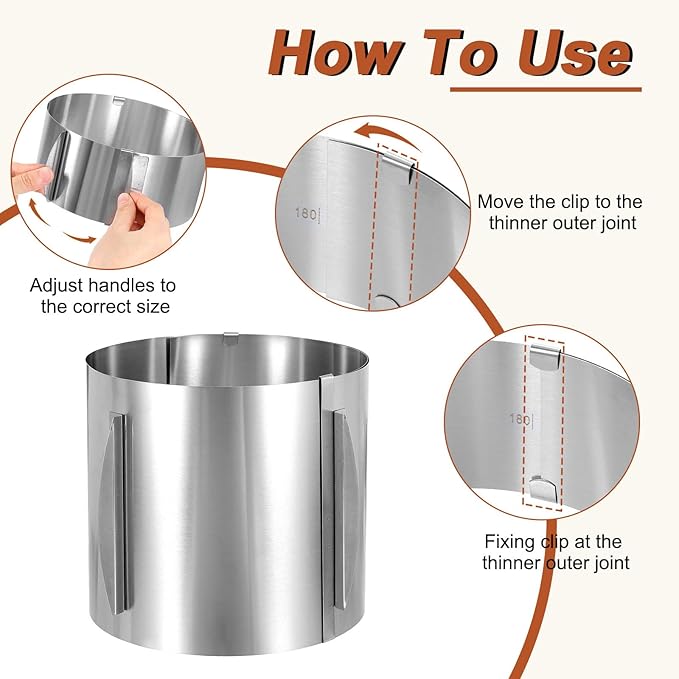 How To Use

Adjust handles to the correct size

180

Move the clip to the thinner outer joint

180

Fixing clip at the thinner outer joint