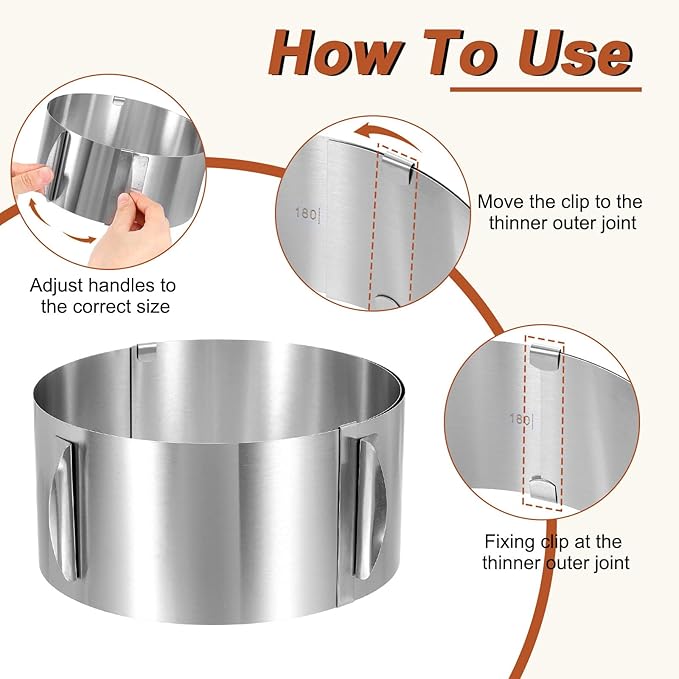 How To Use

Adjust handles to the correct size

180

Move the clip to the thinner outer joint

180

Fixing clip at the thinner outer joint