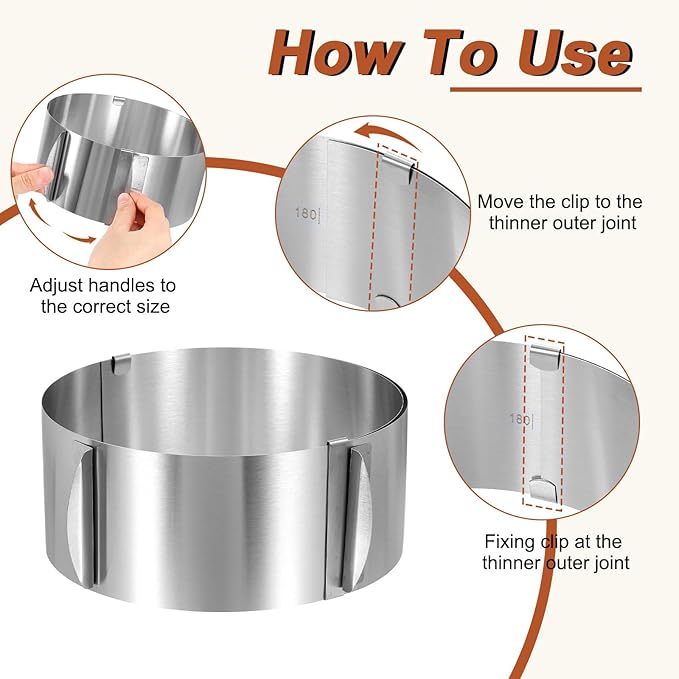 How To Use

Adjust handles to the correct size

180

Move the clip to the thinner outer joint

180

Fixing clip at the thinner outer joint