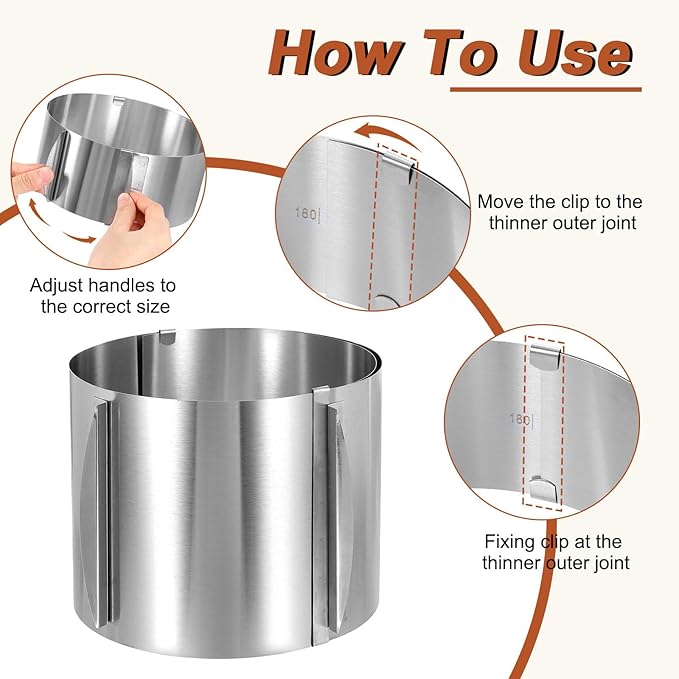 How To Use

Adjust handles to the correct size

180

Move the clip to the thinner outer joint

180

Fixing clip at the thinner outer joint