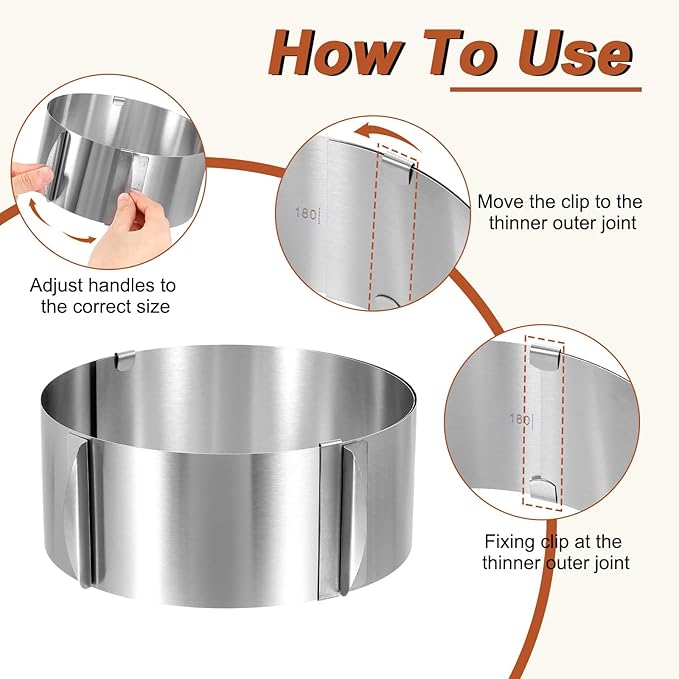 How To Use

Adjust handles to the correct size

180

Move the clip to the thinner outer joint

180

Fixing clip at the thinner outer joint