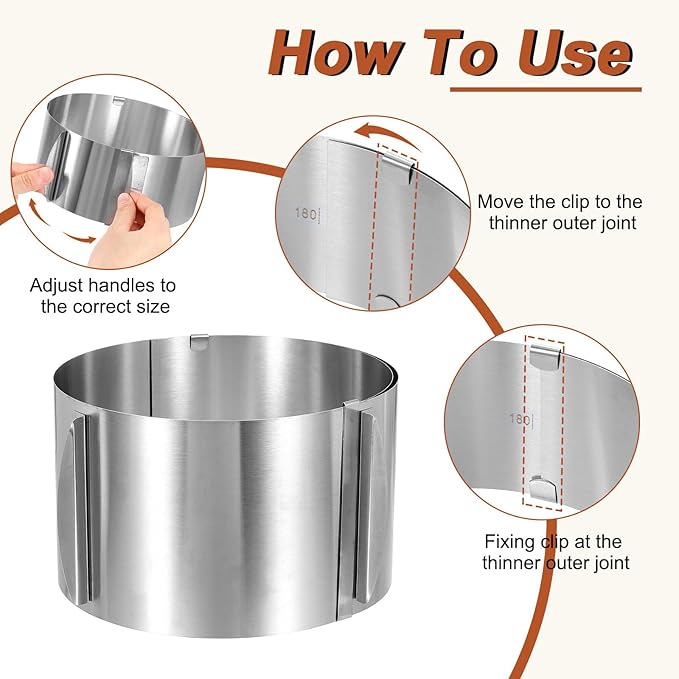 How To Use

Adjust handles to the correct size

180

Move the clip to the thinner outer joint

180

Fixing clip at the thinner outer joint