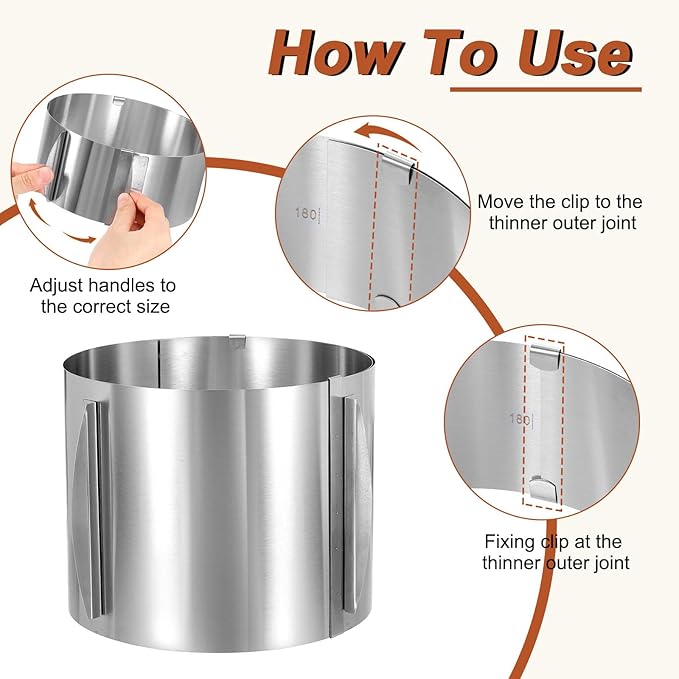 How To Use

Adjust handles to the correct size

180

Move the clip to the thinner outer joint

180

Fixing clip at the thinner outer joint