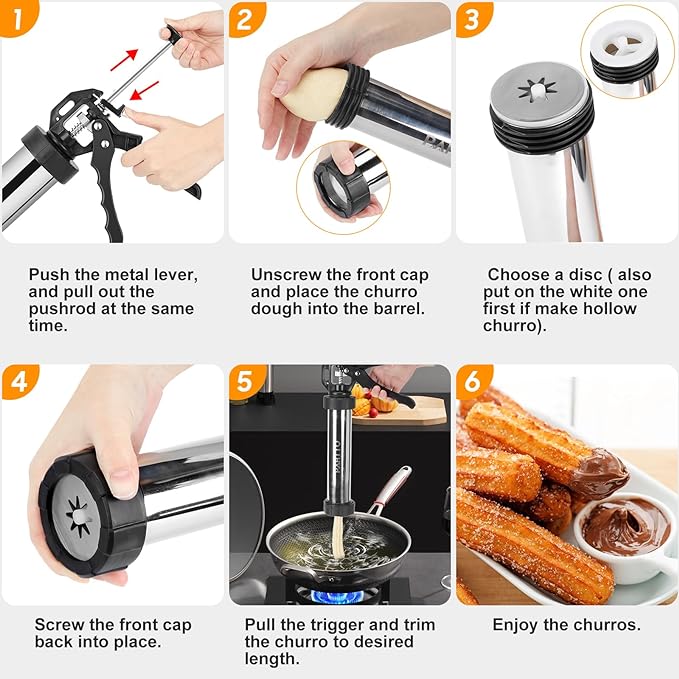 1

Push the metal lever, and pull out the pushrod at the same time.

2

Unscrew the front cap and place the churro dough into the barrel.

3

Choose a disc ( also put on the white one first if make hollow churro).

4

Screw the front cap back into place.

5

Pull the trigger and trim the churro to desired length.

6

Enjoy the churros.