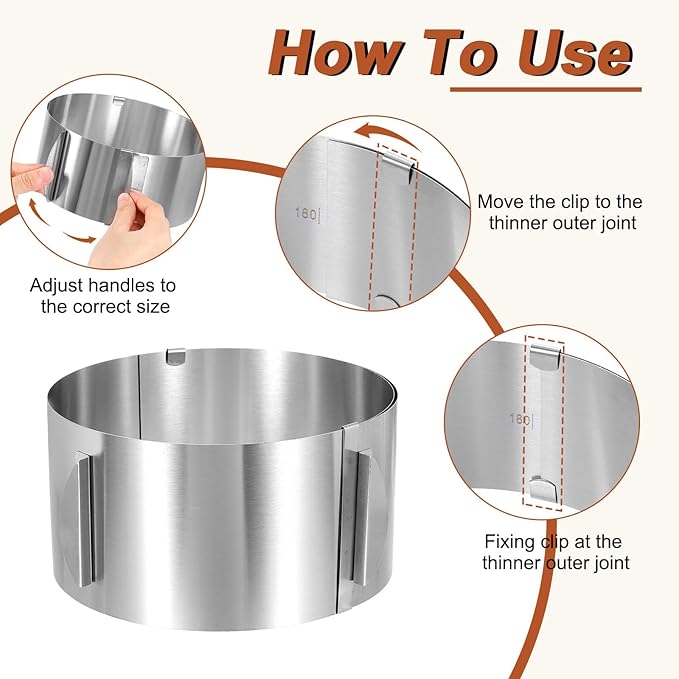 How To Use

Adjust handles to the correct size

180

Move the clip to the thinner outer joint

180

Fixing clip at the thinner outer joint