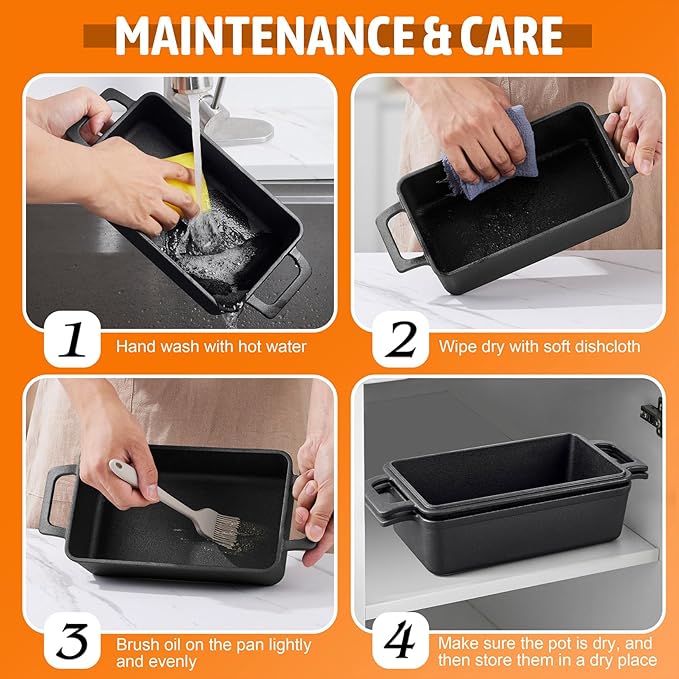 MAINTENANCE & CARE

1 Hand wash with hot water

2 Wipe dry with soft dishcloth

3 Brush oil on the pan lightly and evenly

4 Make sure the pot is dry, and then store them in a dry place