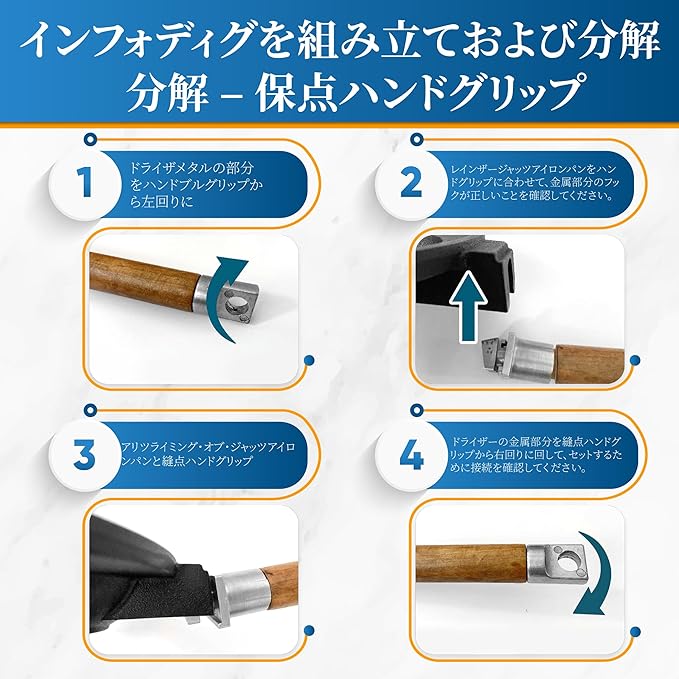 インフォディグを組み立ておよび分解
分解 – 保点ハンドグリップ

1
ドライザメタルの部分をハンドブルグリップから左回りに

2
レインザージャッツアイロンパンをハンドグリップに合わせて、金属部分のフックが正しいことを確認してください。

3
アリツライミング・オブ・ジャッツアイロンパンと縫点ハンドグリップ

4
ドライザーの金属部分を縫点ハンドグリップから右回りに回して、セットするために接続を確認してください。