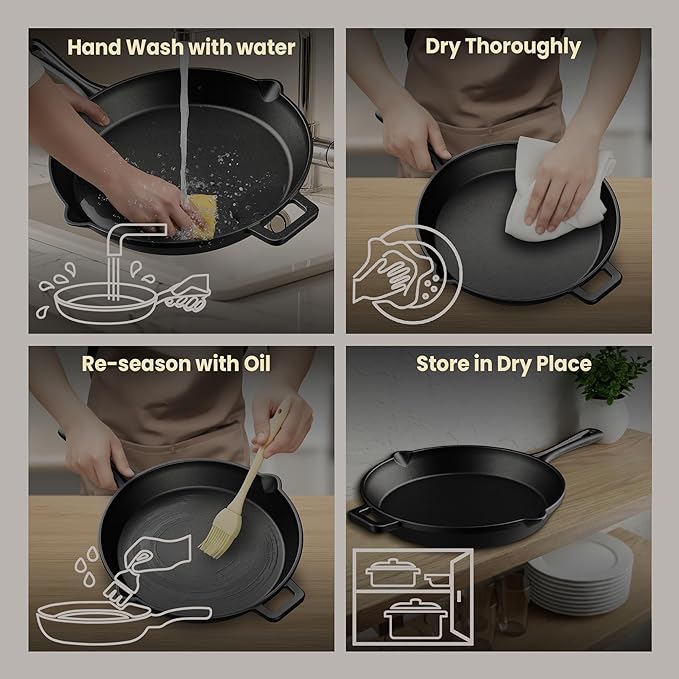 Hand Wash with water

Dry Thoroughly

Re-season with Oil

Store in Dry Place