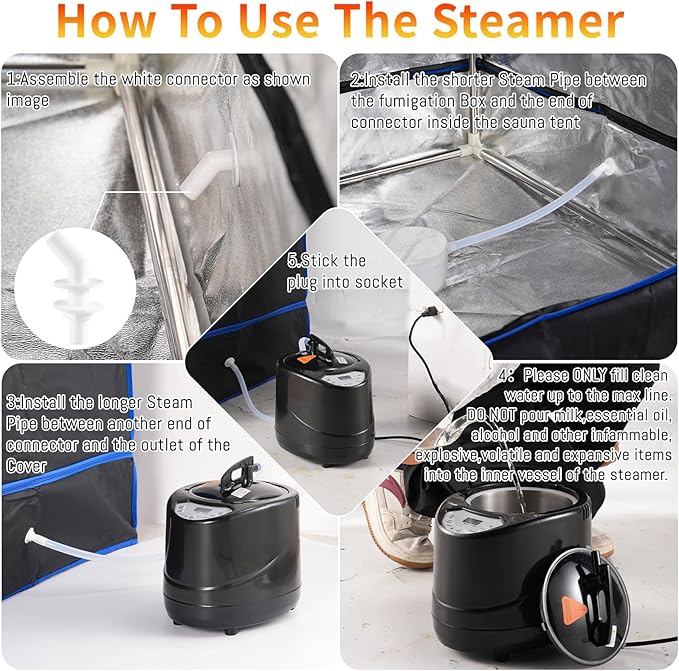 How To Use The Steamer

1:Assemble the white connector as shown image

2:Install the shorter Steam Pipe between the fumigation Box and the end of connector inside the sauna tent

5.Stick the plug into socket

3:Install the longer Steam Pipe between another end of connector and the outlet of the Cover

4: Please ONLY fill clean water up to the max line. DO NOT pour milk,essential oil, alcohol and other infammable, explosive,volatile and expansive items into the inner vessel of the steamer.