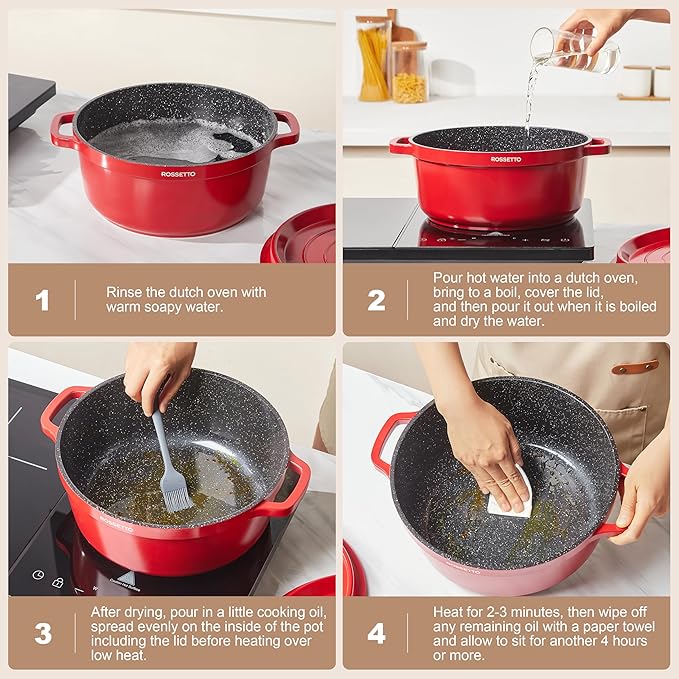 ROSSETTO

1

Rinse the dutch oven with warm soapy water.

ROSSETTO

2

Pour hot water into a dutch oven, bring to a boil, cover the lid, and then pour it out when it is boiled and dry the water.

ROSSETTO

3

After drying, pour in a little cooking oil, spread evenly on the inside of the pot including the lid before heating over low heat.

ROSSETTO

4

Heat for 2-3 minutes, then wipe off any remaining oil with a paper towel and allow to sit for another 4 hours or more.